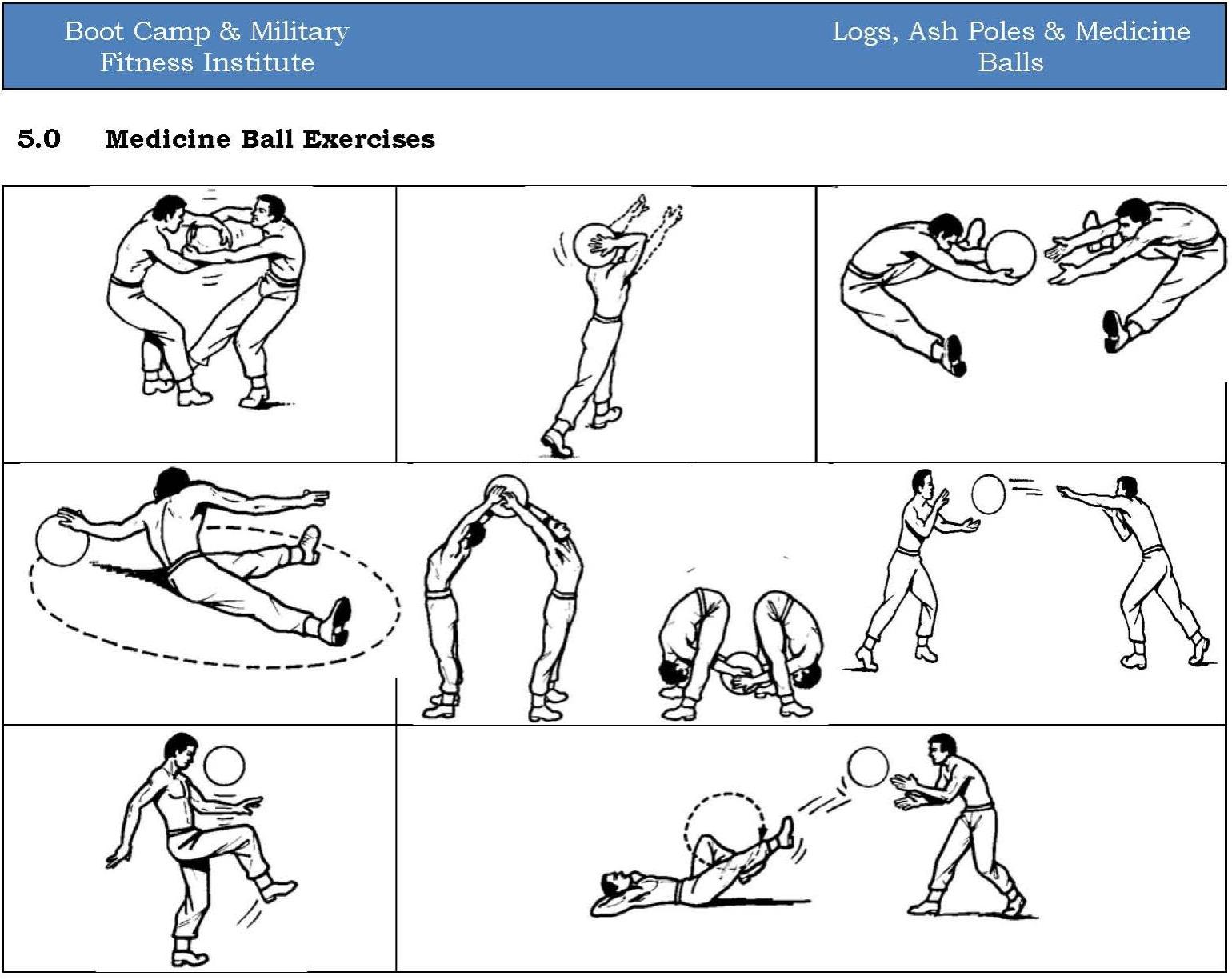 Boot Camp & Military Fitness Institute

Logs, Ash Poles & Medicine Balls

5.0 Medicine Ball Exercises