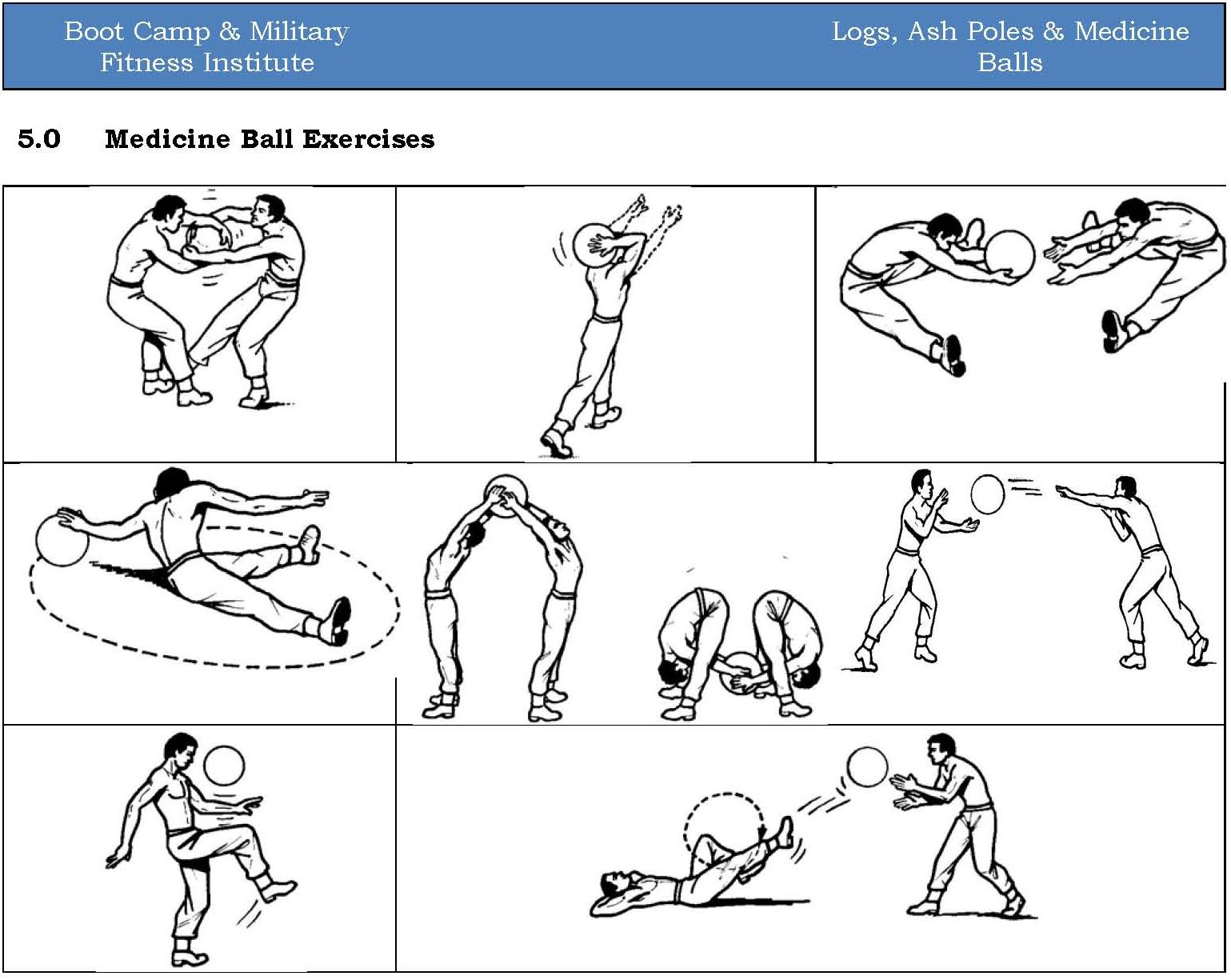 Boot Camp & Military Fitness Institute

Logs, Ash Poles & Medicine Balls

5.0 Medicine Ball Exercises