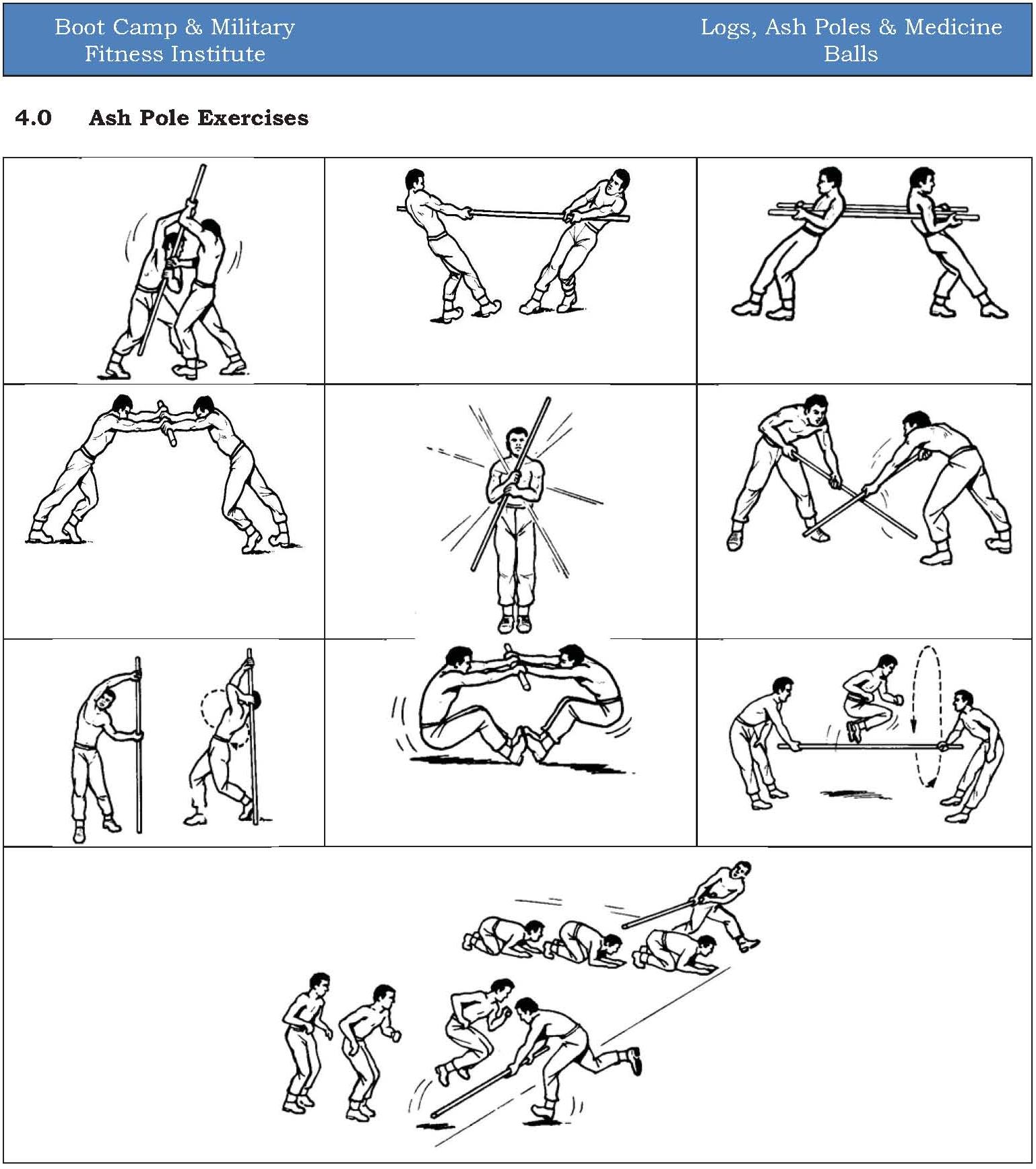 Boot Camp & Military Fitness Institute

Logs, Ash Poles & Medicine Balls

4.0 Ash Pole Exercises